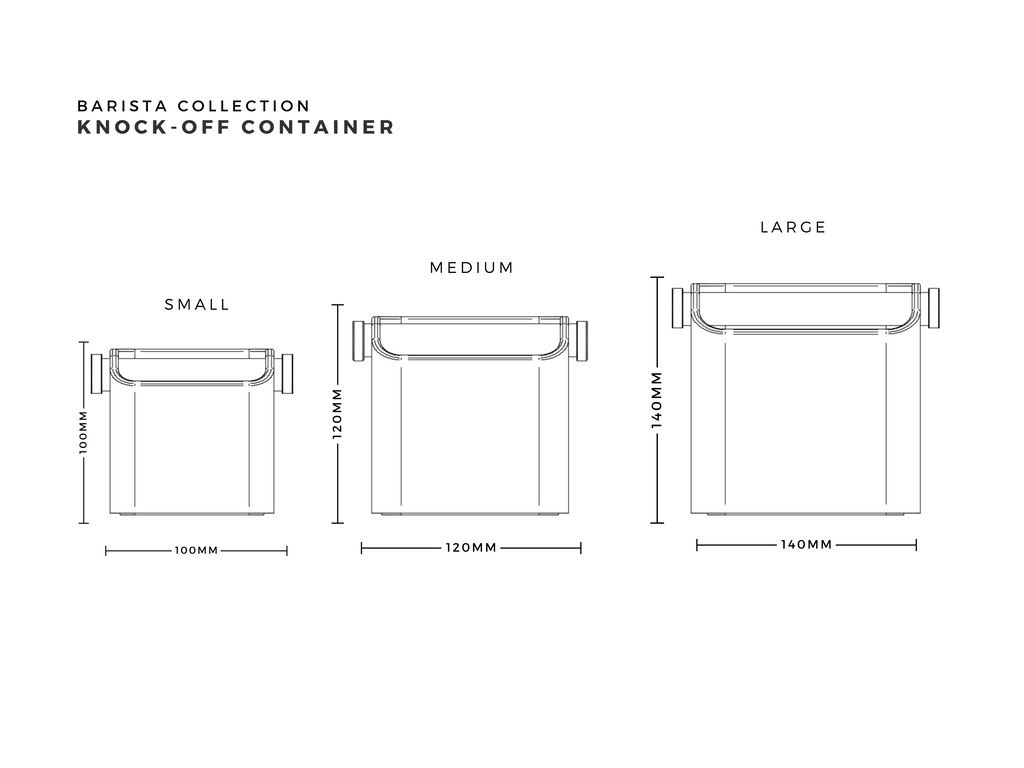 BARISTA COLLECTION
KNOCK-OFF CONTAINER

SMALL

100MM

100MM

MEDIUM

120MM

120MM

LARGE

140MM

140MM