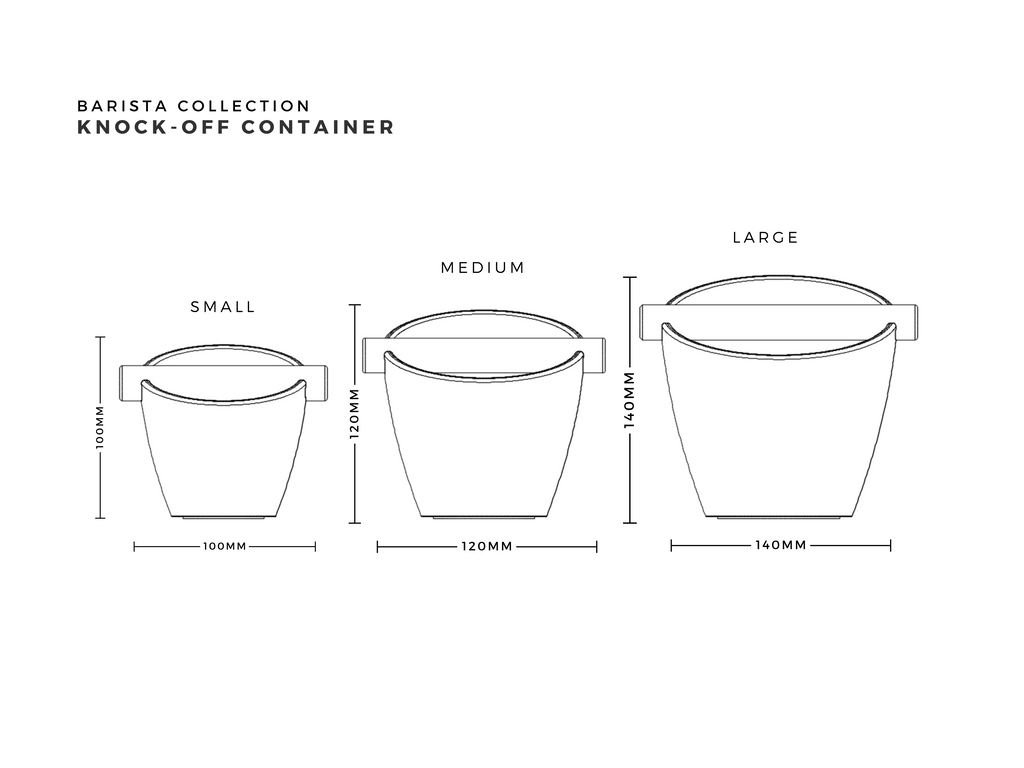 BARISTA COLLECTION
KNOCK-OFF CONTAINER

SMALL

100MM

100MM

MEDIUM

120MM

120MM

LARGE

140MM

140MM