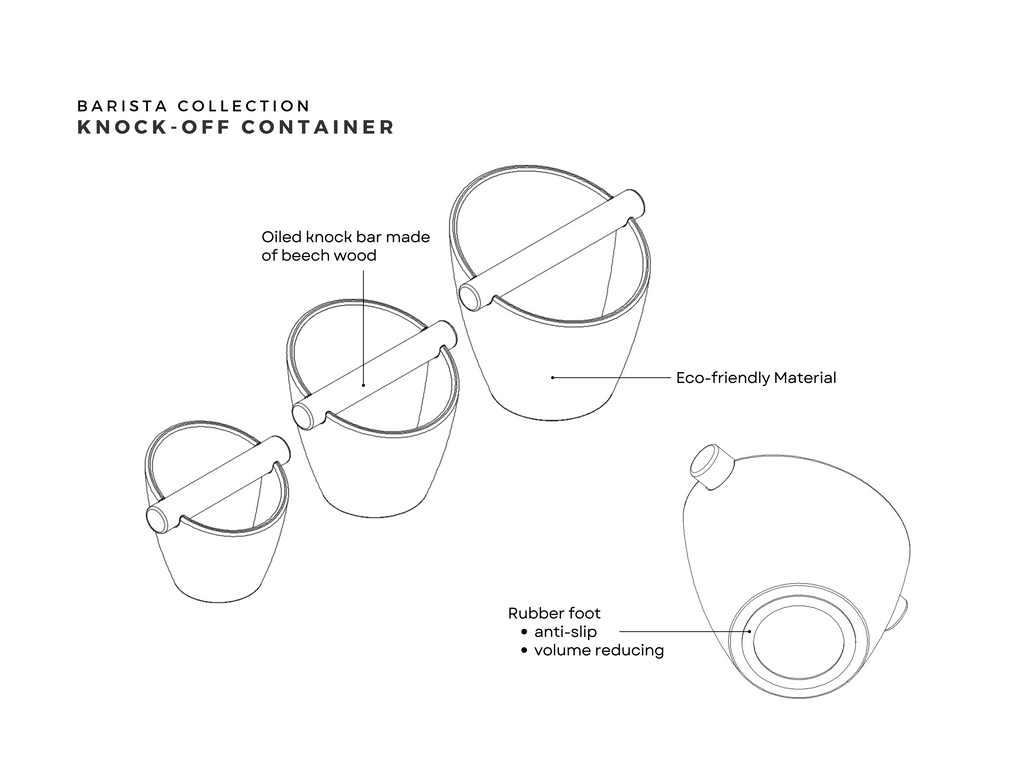 BARISTA COLLECTION
KNOCK-OFF CONTAINER

Oiled knock bar made of beech wood

Eco-friendly Material

Rubber foot
• anti-slip
• volume reducing