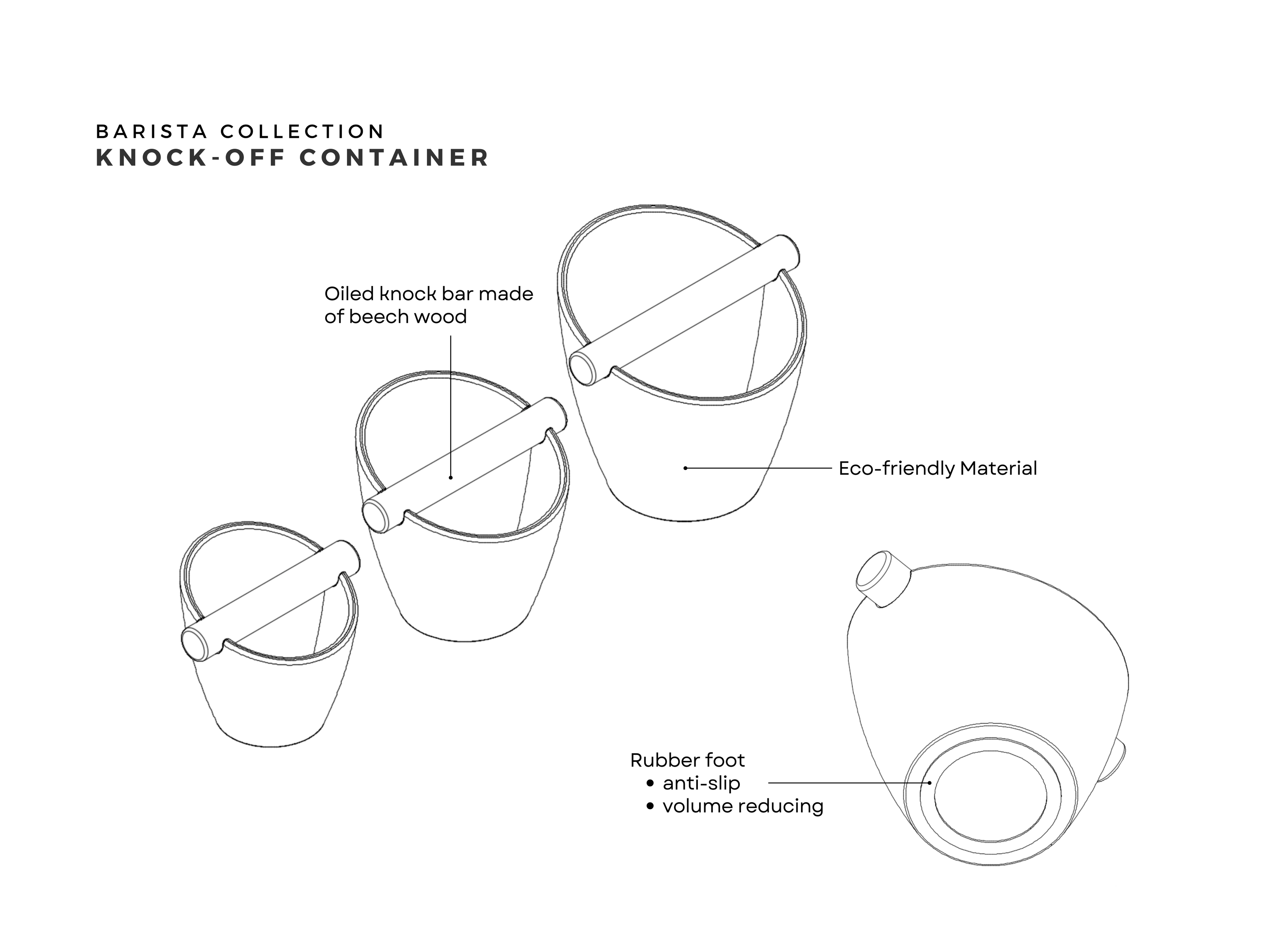 BARISTA COLLECTION
KNOCK-OFF CONTAINER

Oiled knock bar made of beech wood

Eco-friendly Material

Rubber foot
• anti-slip
• volume reducing