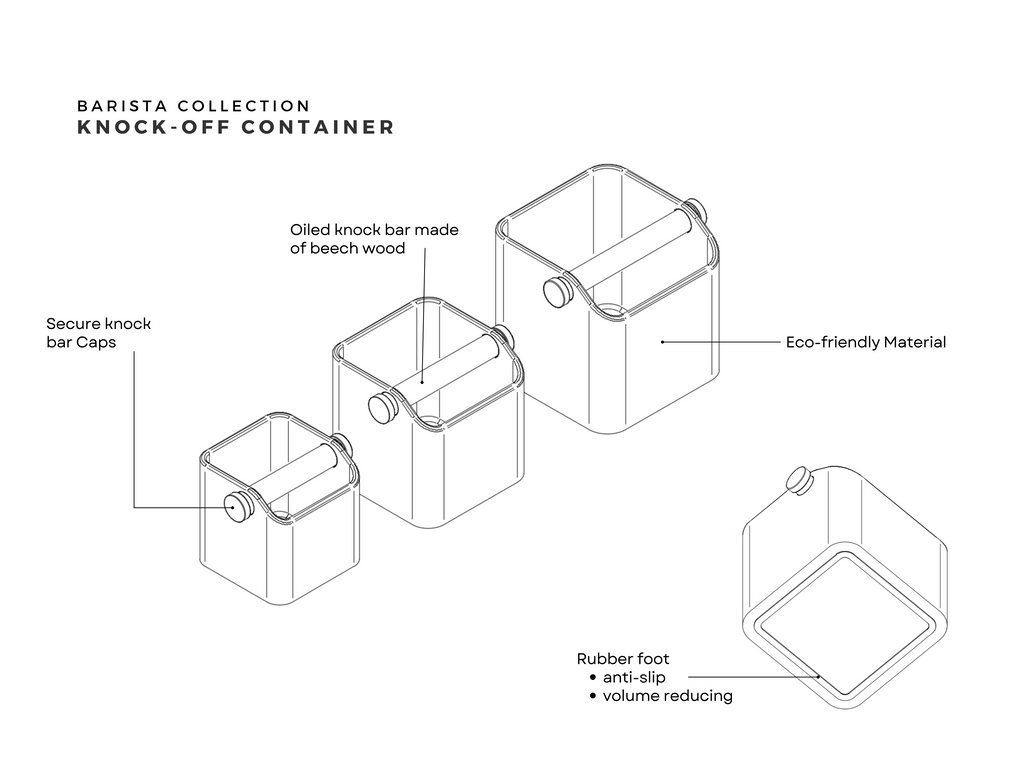 BARISTA COLLECTION
KNOCK-OFF CONTAINER

Oiled knock bar made of beech wood

Secure knock bar Caps

Eco-friendly Material

Rubber foot
• anti-slip
• volume reducing