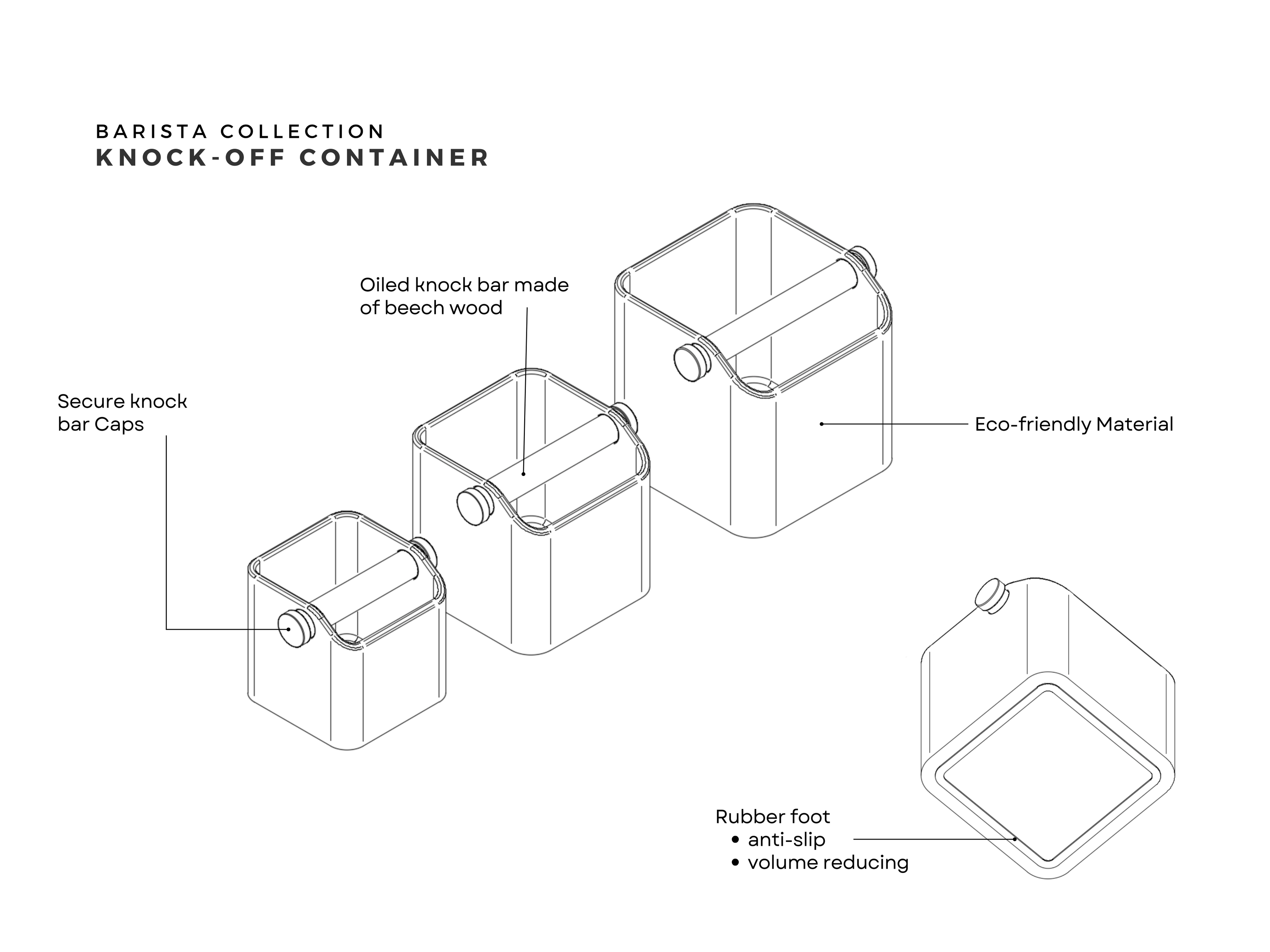 BARISTA COLLECTION
KNOCK-OFF CONTAINER

Oiled knock bar made of beech wood

Secure knock bar Caps

Eco-friendly Material

Rubber foot
• anti-slip
• volume reducing